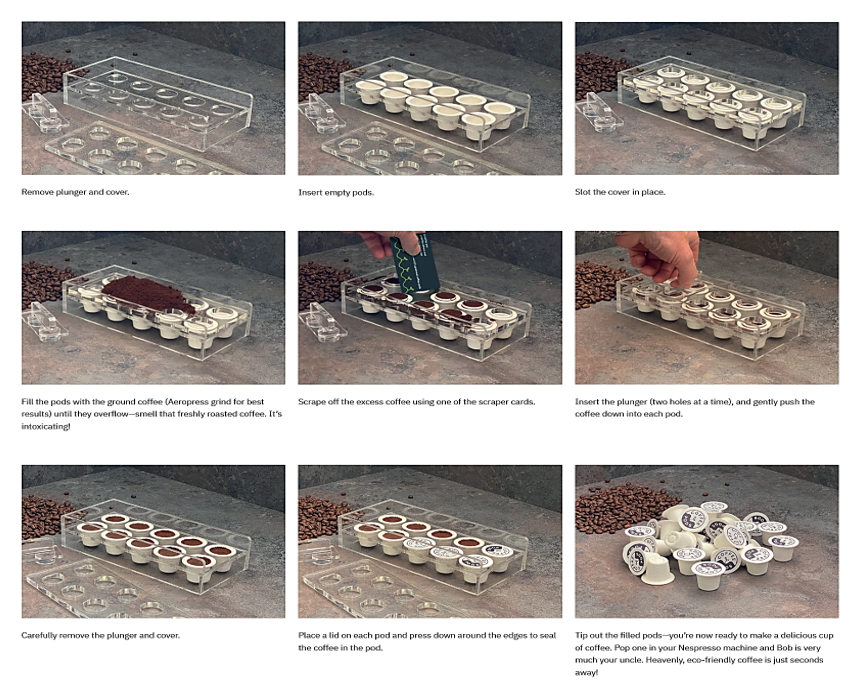 Remove plunger and cover.

Insert empty pods.

Slot the cover in place.

Fill the pods with the ground coffee (Aeropress grind for best results) until they overflow—smell that freshly roasted coffee. It's intoxicating!

Scrape off the excess coffee using one of the scraper cards.

Insert the plunger (two holes at a time), and gently push the coffee down into each pod.

Carefully remove the plunger and cover.

Place a lid on each pod and press down around the edges to seal the coffee in the pod.

Tip out the filled pods—you're now ready to make a delicious cup of coffee. Pop one in your Nespresso machine and Bob is very much your uncle. Heavenly, eco-friendly coffee is just seconds away!